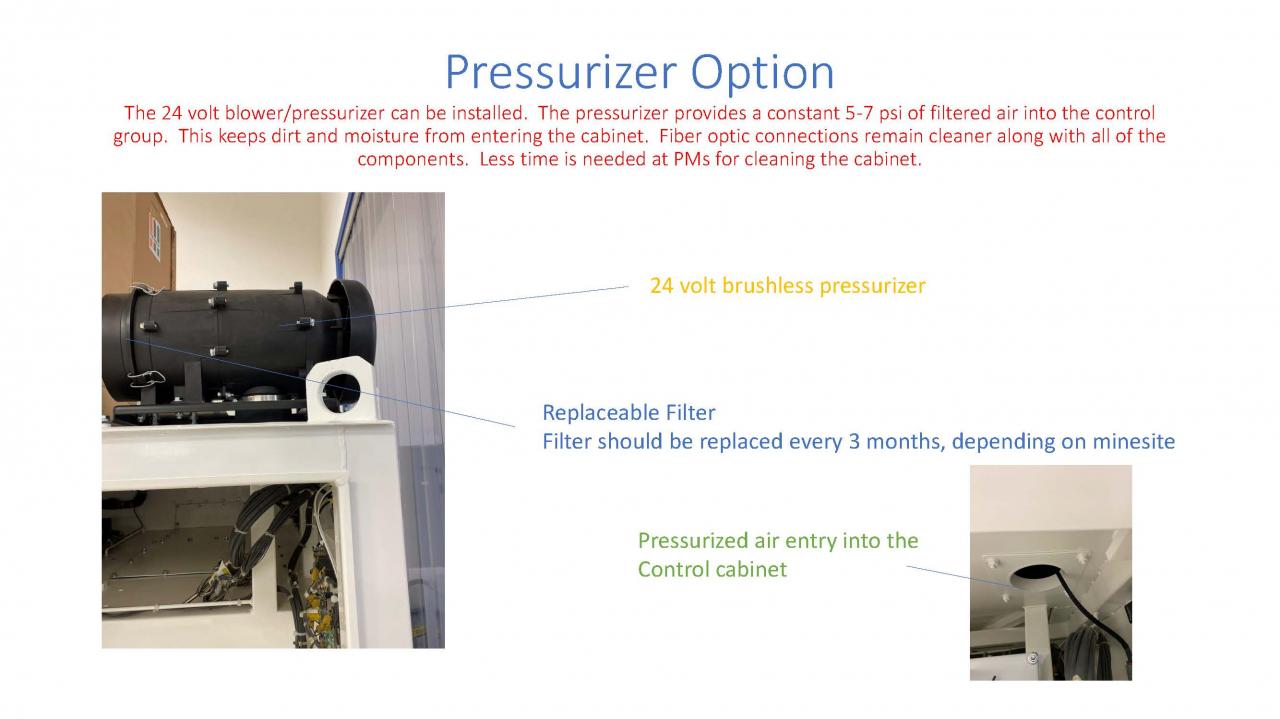 Pressurizer Option

The 24 volt blower/pressurizer can be installed. The pressurizer provides a constant 5-7 psi of filtered air into the control group. This keeps dirt and moisture from entering the cabinet. Fiber optic connections remain cleaner along with all of the components. Less time is needed at PMs for cleaning the cabinet.

24 volt brushless pressurizer

Replaceable Filter
Filter should be replaced every 3 months, depending on minesite

Pressurized air entry into the Control cabinet